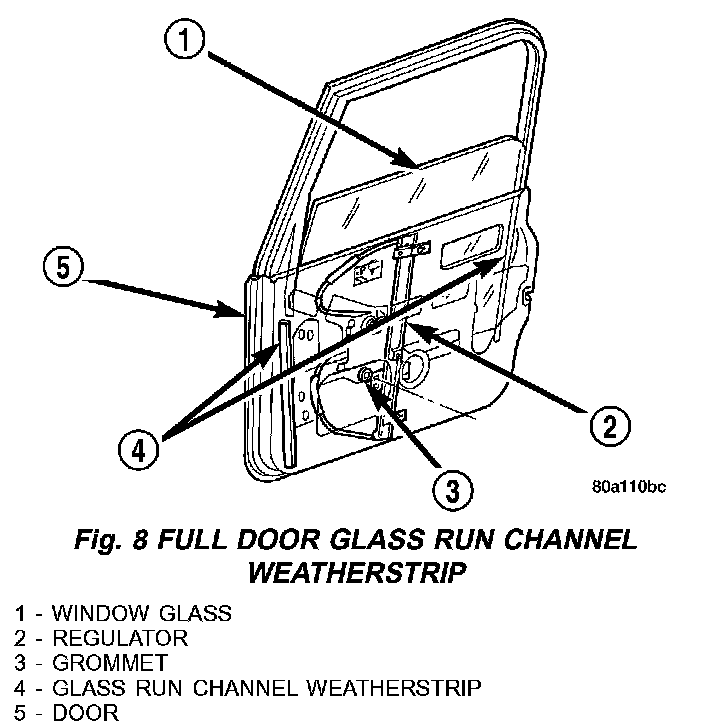 1

5

4

2

3

80a110bc

Fig. 8 FULL DOOR GLASS RUN CHANNEL WEATHERSTRIP

1 - WINDOW GLASS
2 - REGULATOR
3 - GROMMET
4 - GLASS RUN CHANNEL WEATHERSTRIP
5 - DOOR