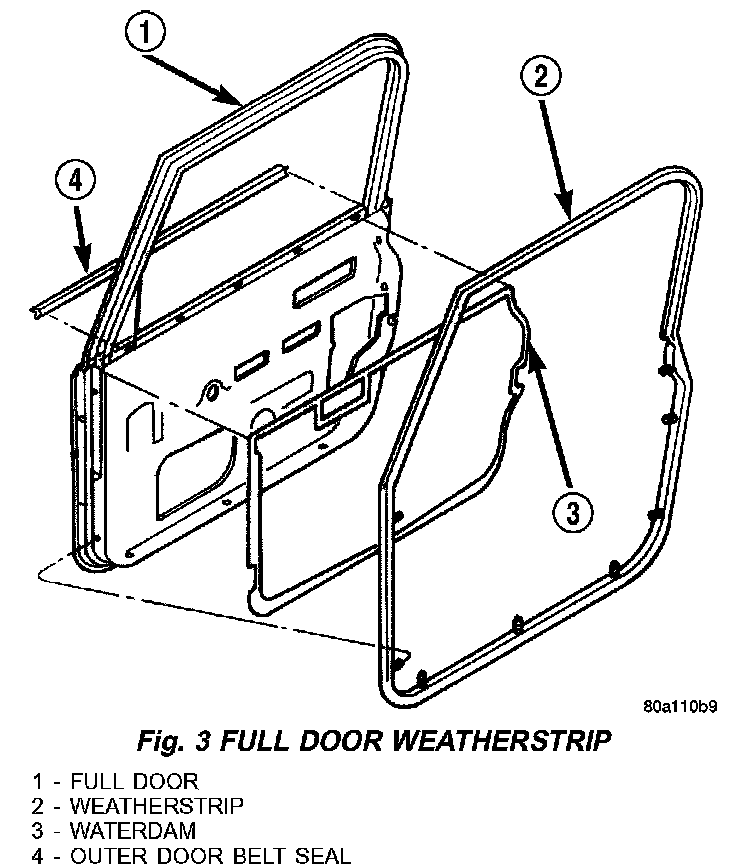 1

2

4

3

80a110b9

Fig. 3 FULL DOOR WEATHERSTRIP

1 - FULL DOOR
2 - WEATHERSTRIP
3 - WATERDAM
4 - OUTER DOOR BELT SEAL