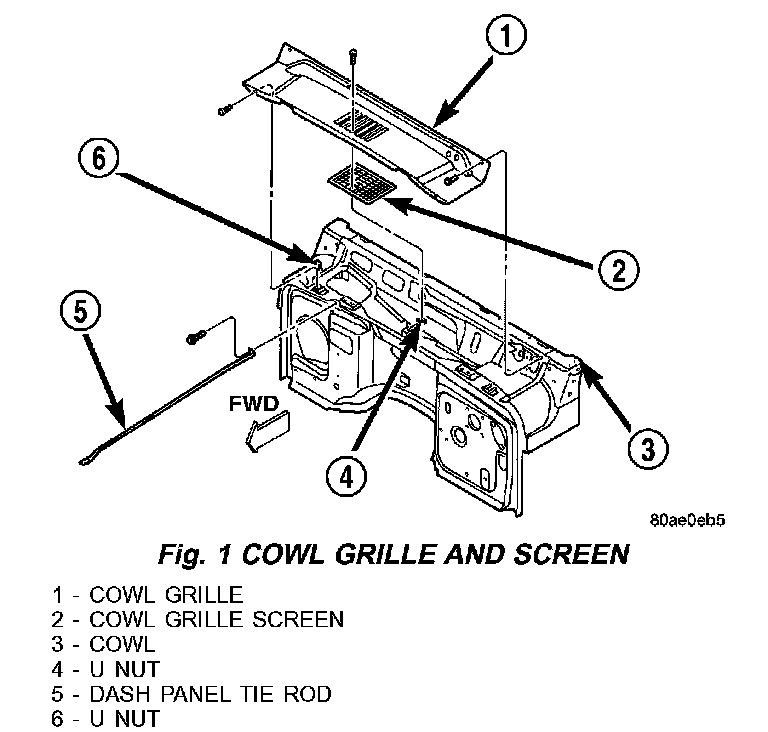 1

6

2

5

FWD

4

3

80ae0eb5

Fig. 1 COWL GRILLE AND SCREEN

1 - COWL GRILLE
2 - COWL GRILLE SCREEN
3 - COWL
4 - U NUT
5 - DASH PANEL TIE ROD
6 - U NUT