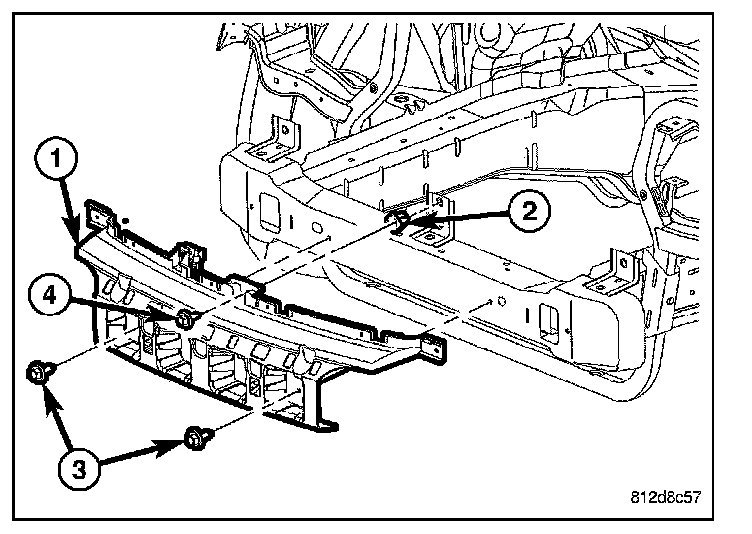 1
2
4
3
812d8c57