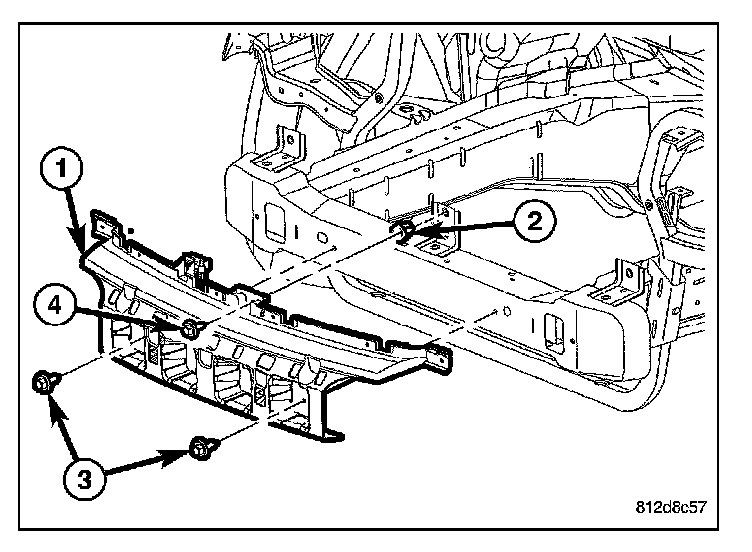 1
2
4
3
812d8c57