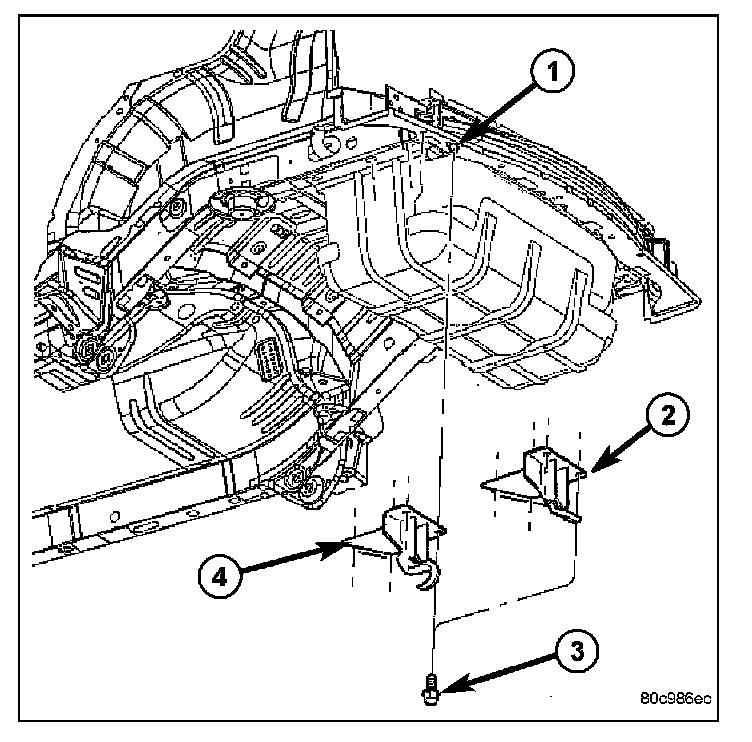 1
2
4
3
80c986ec