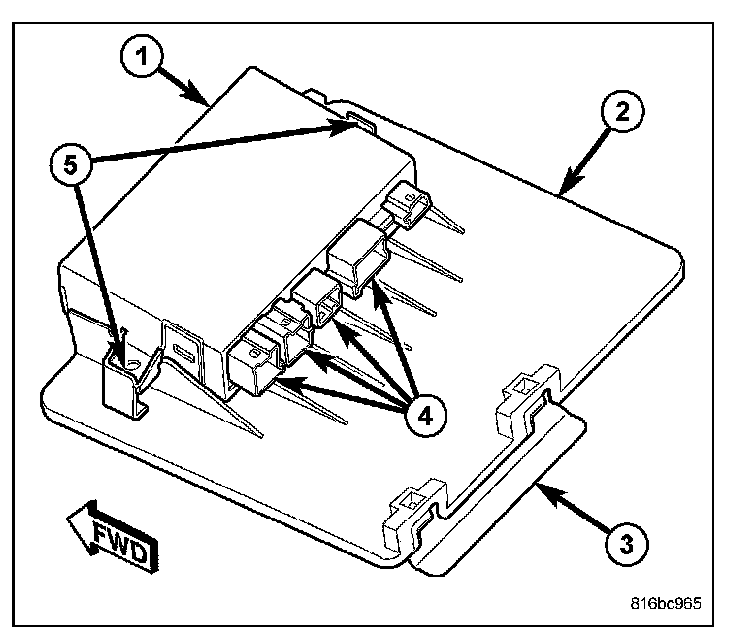 1
2
5
4
3
FWD
816bc965