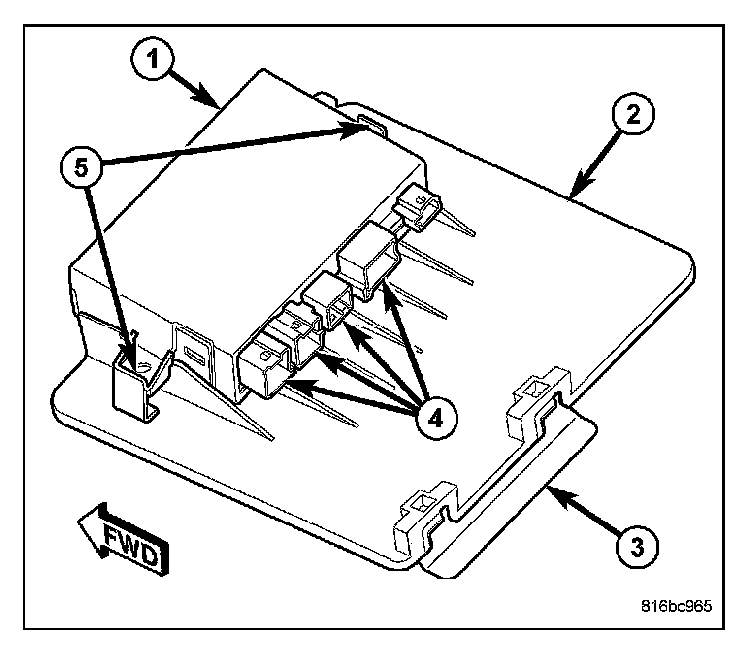 1
2
5
4
3
FWD
816bc965