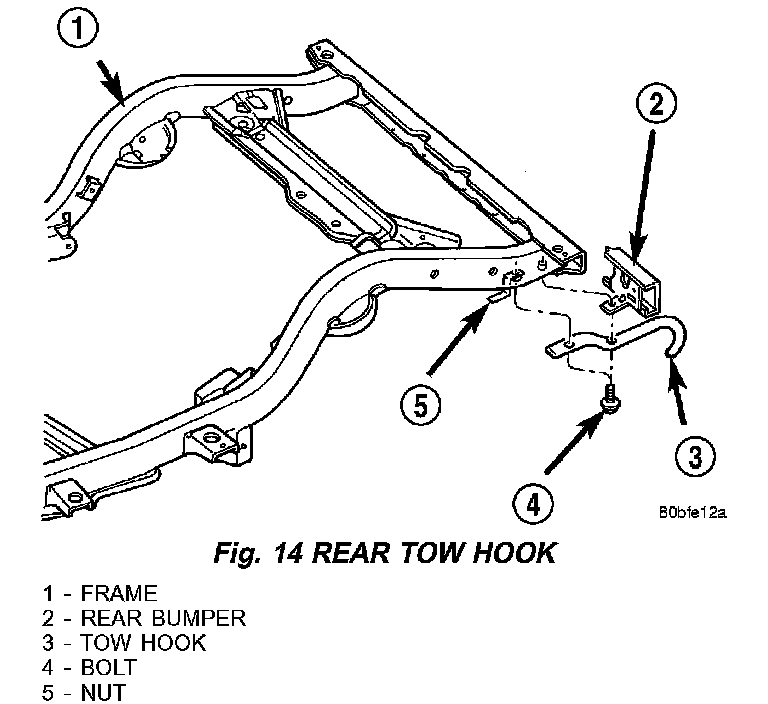 1

2

5

3

4

80bfe12a

Fig. 14 REAR TOW HOOK

1 - FRAME
2 - REAR BUMPER
3 - TOW HOOK
4 - BOLT
5 - NUT