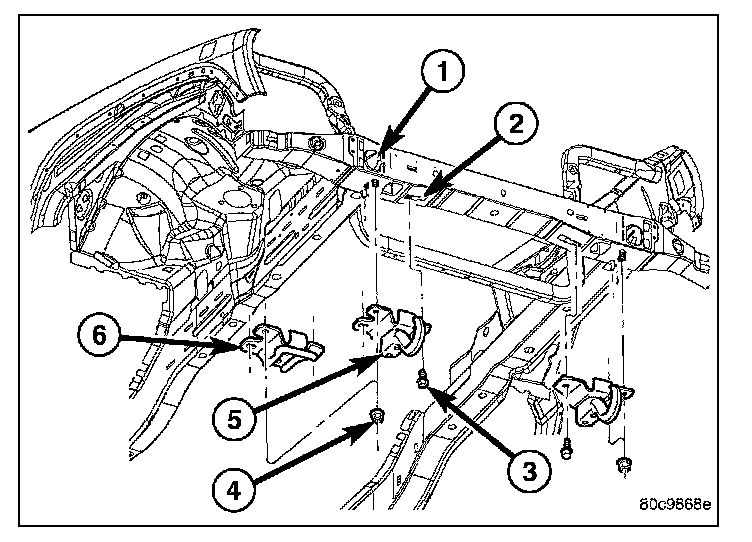 1
2
6
5
3
4
80c9868e