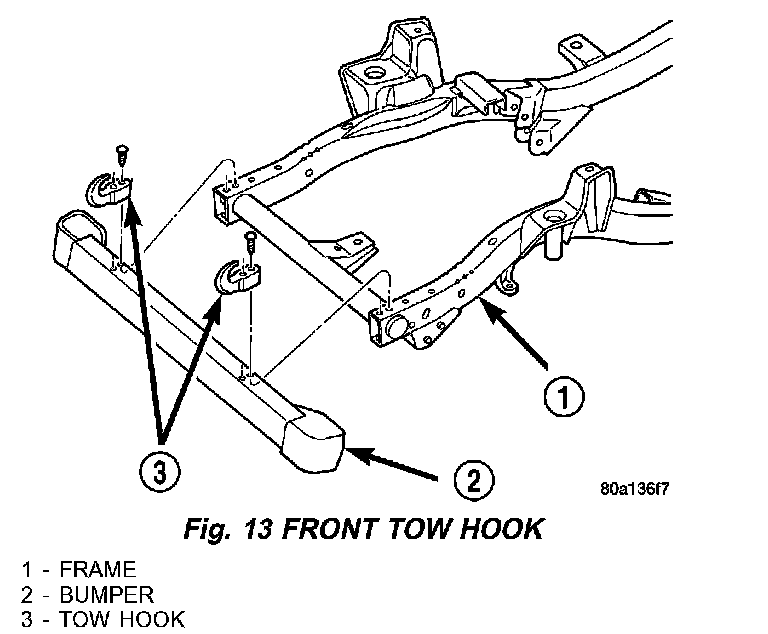 1

3

2

80a136f7

Fig. 13 FRONT TOW HOOK

1 - FRAME
2 - BUMPER
3 - TOW HOOK