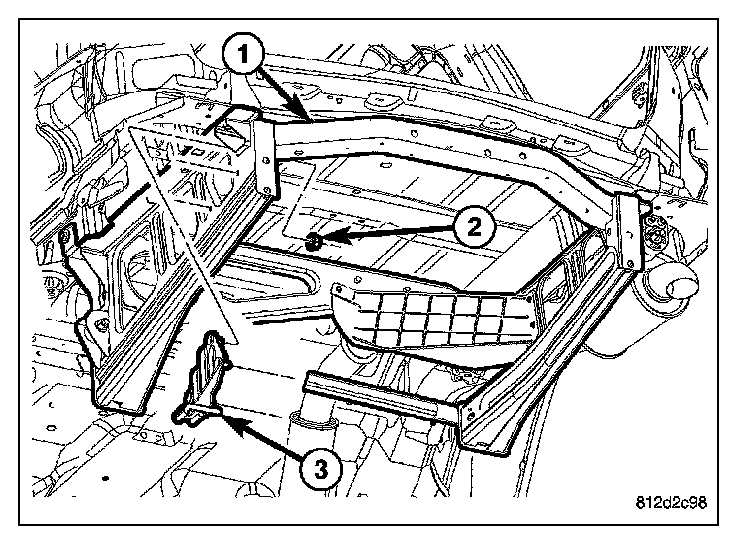 1
2
3
812d2c98