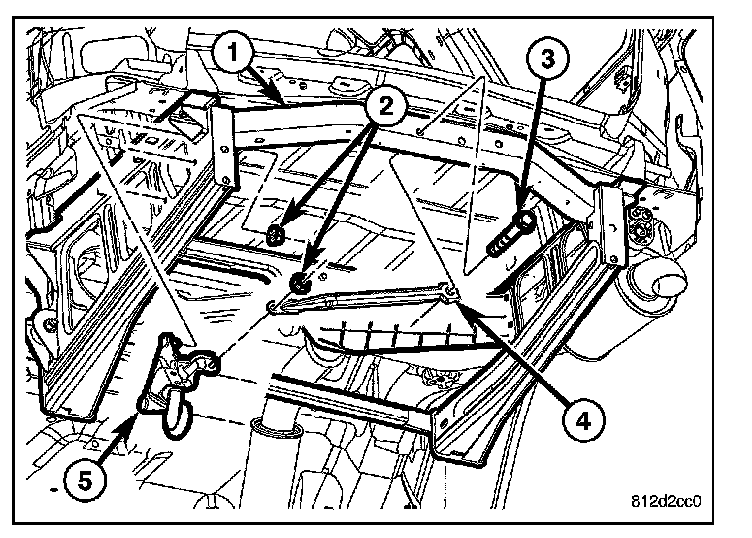 1
2
3
4
5
812d2cc0