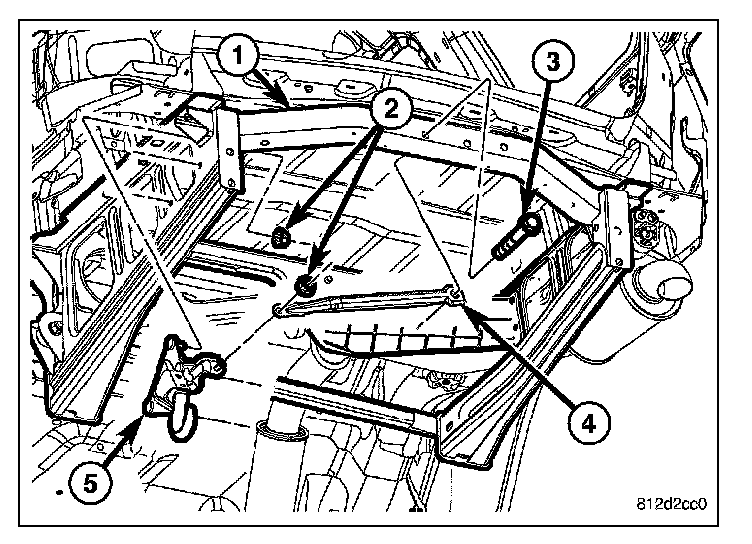 1
2
3
4
5
812d2cc0