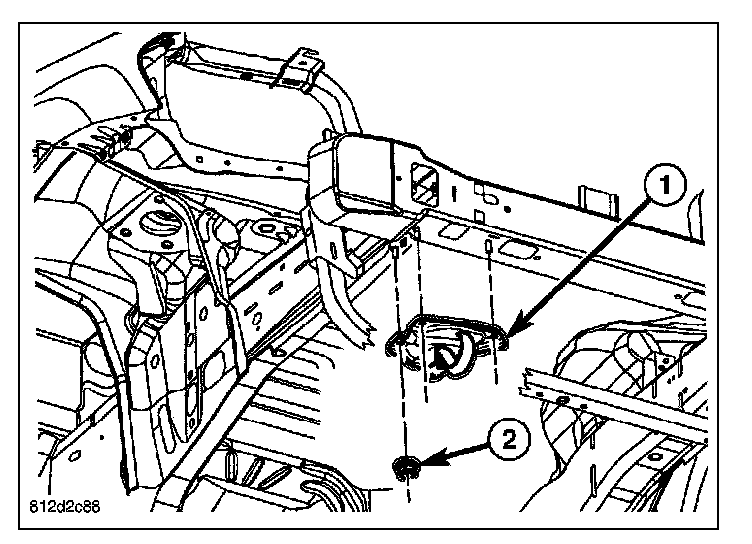 1

2

812d2c88