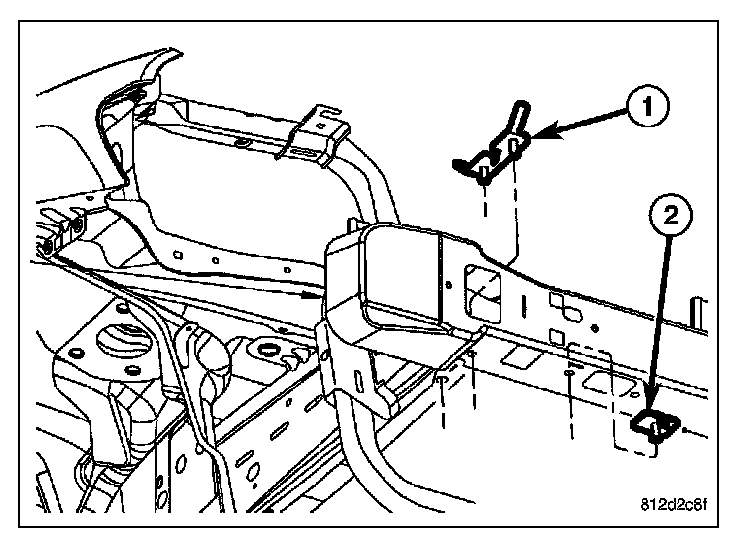 1

2

812d2c8f