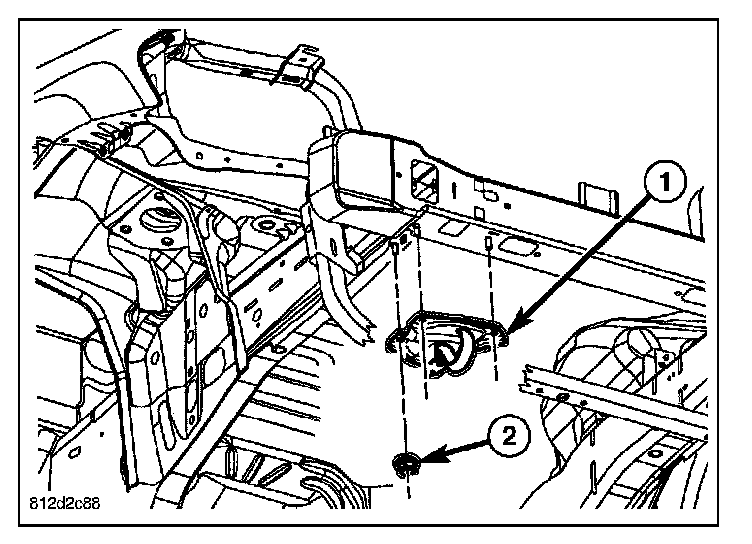 1
2
812d2c88