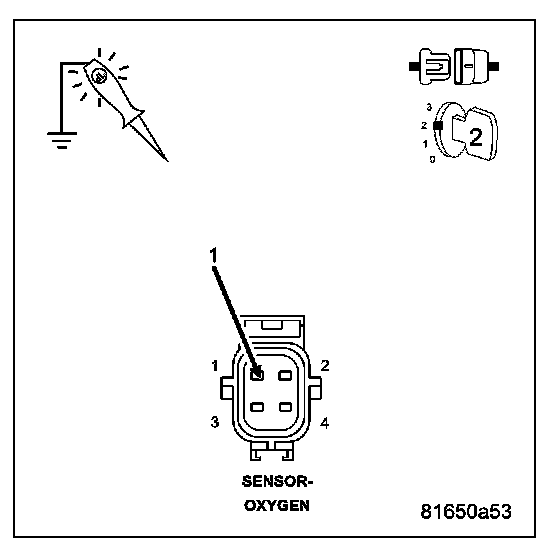 3
2
1
0
2

1

1
2
3
4

SENSOR-
OXYGEN

81650a53