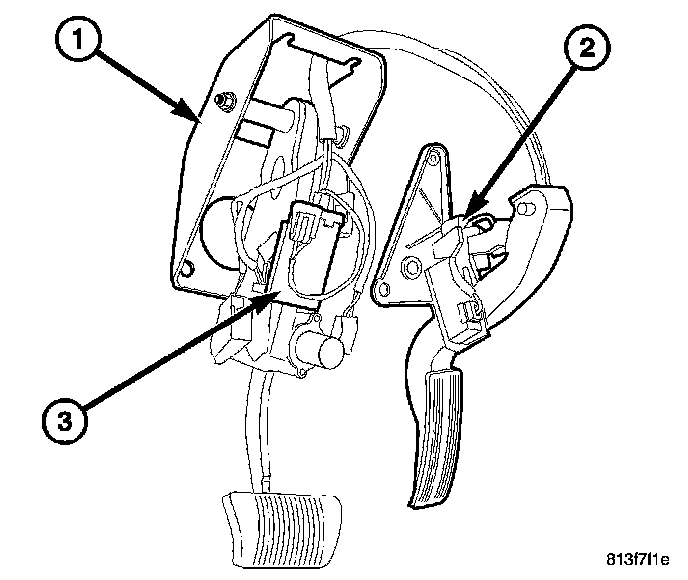 1
2
3
813f7f1e