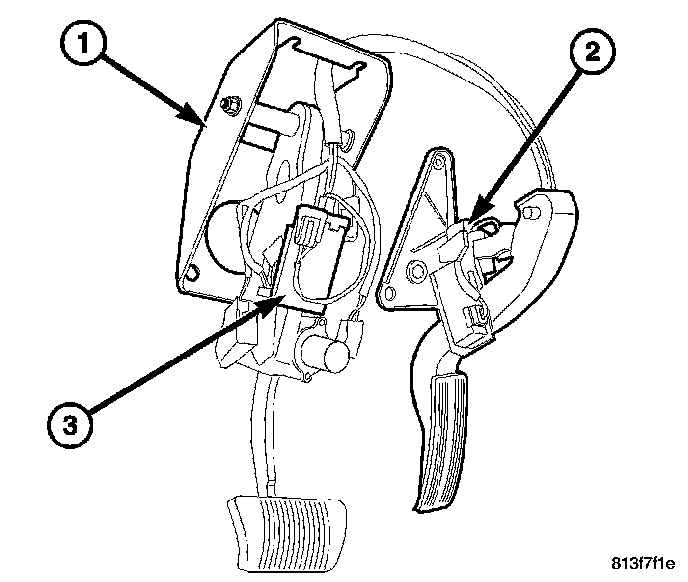 1
2
3
813f7f1e