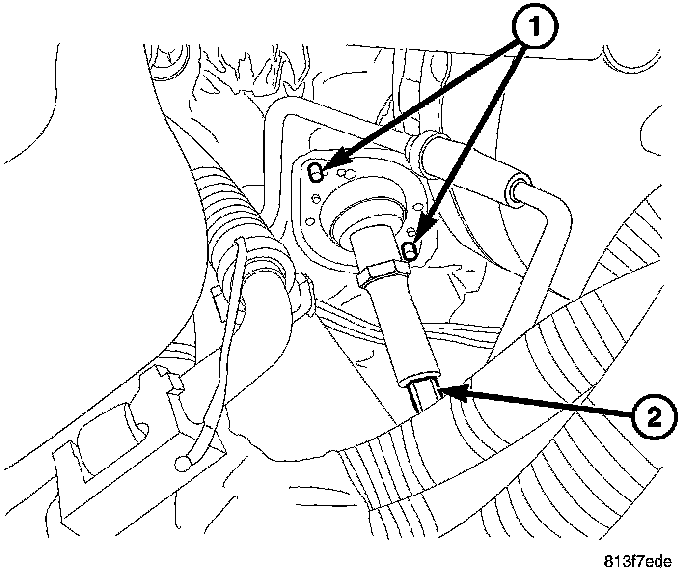 1
2
813f7ede