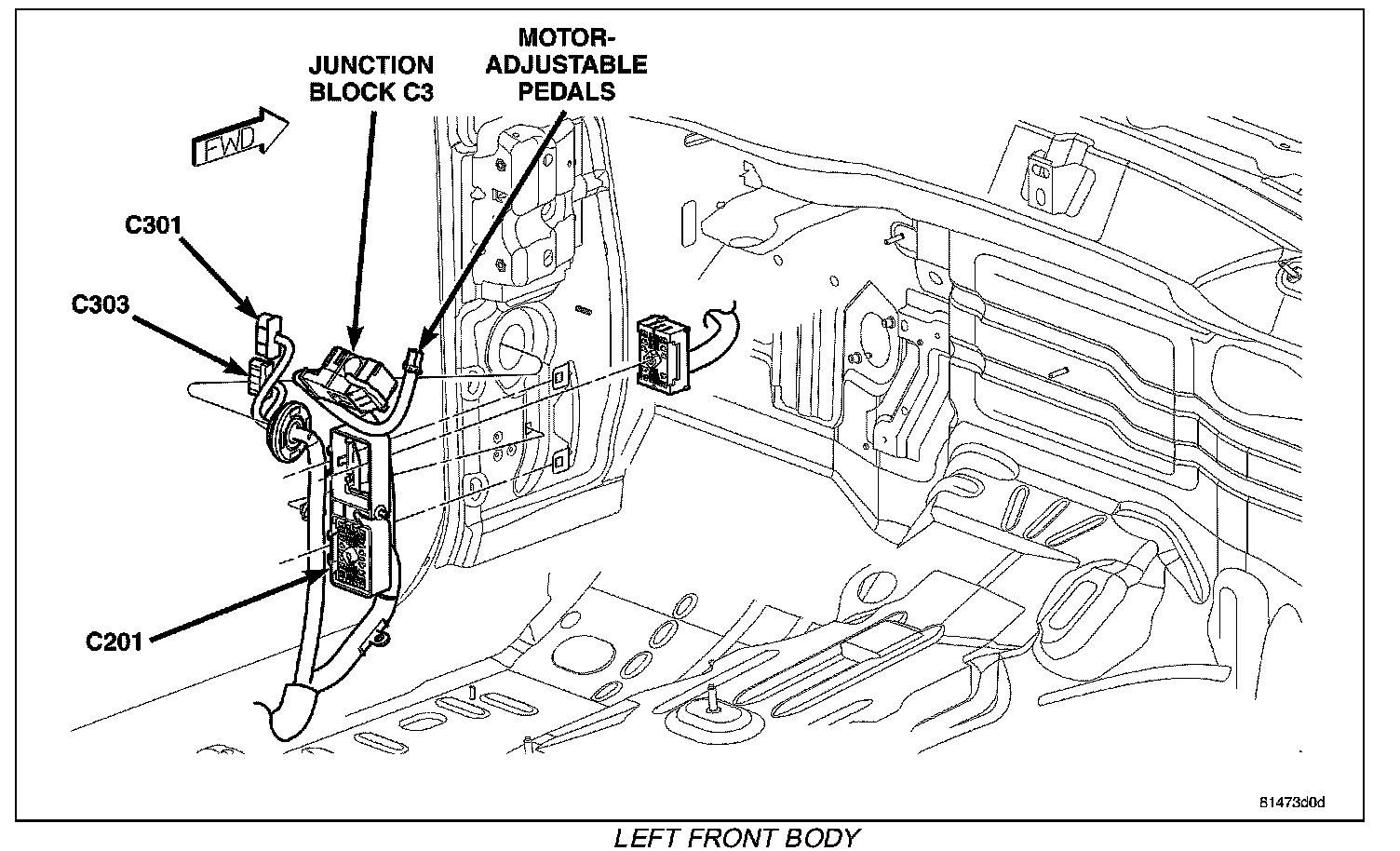 JUNCTION BLOCK C3

MOTOR-ADJUSTABLE PEDALS

FWD

C301

C303

C201

81473d0d

LEFT FRONT BODY