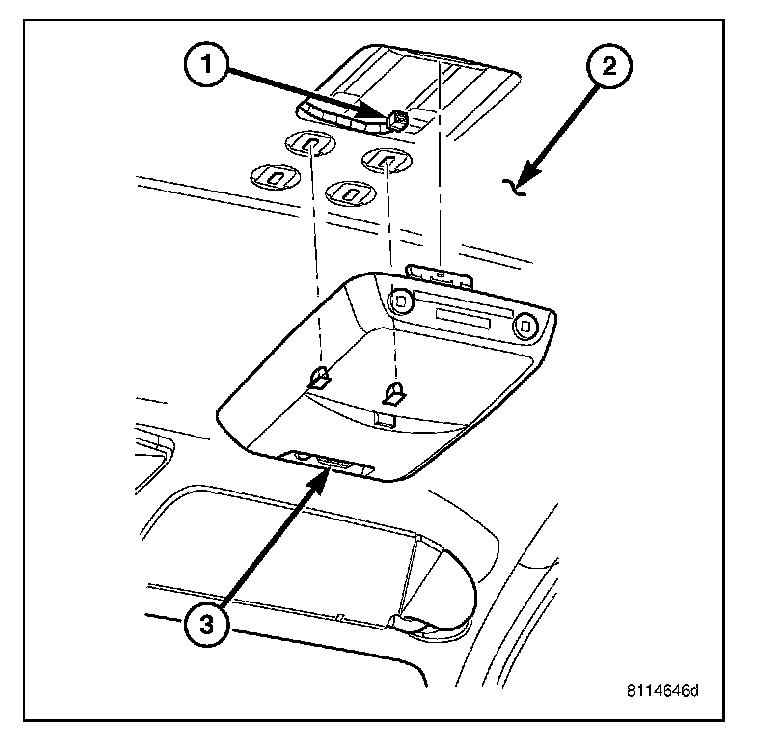 1
2
3
8114646d