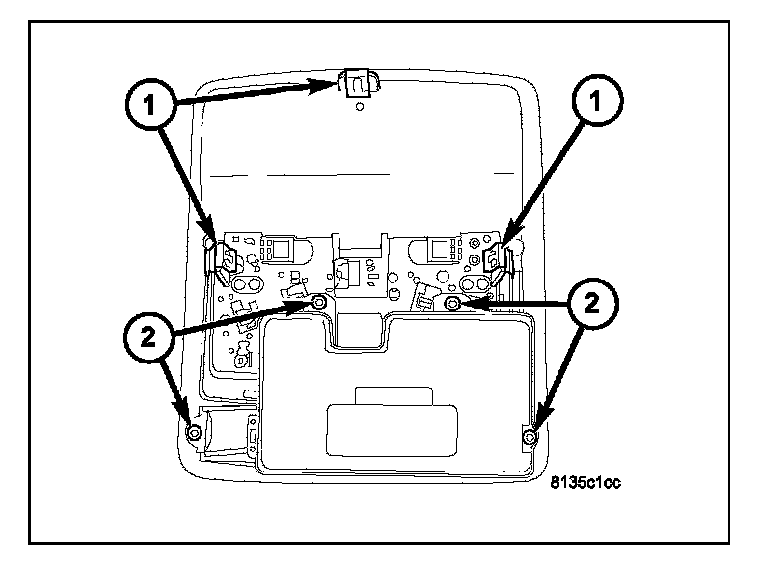 1
1
2
2
8135c1cc