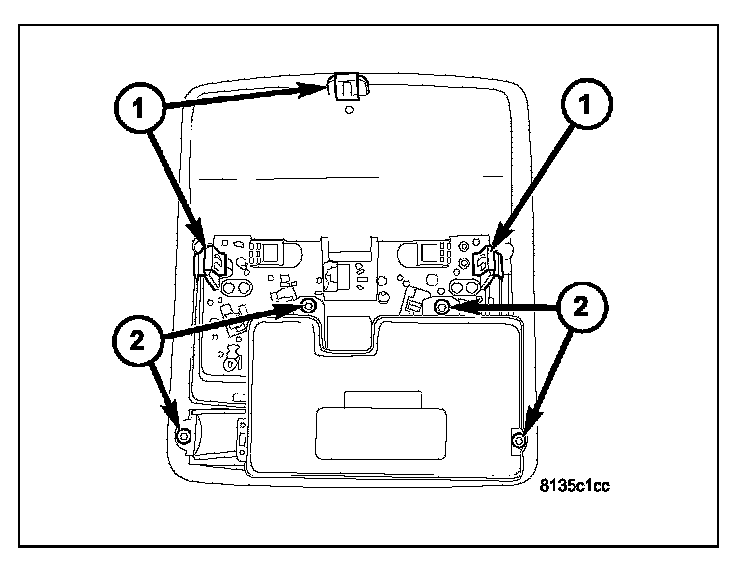 1
1
2
2
8135c1cc