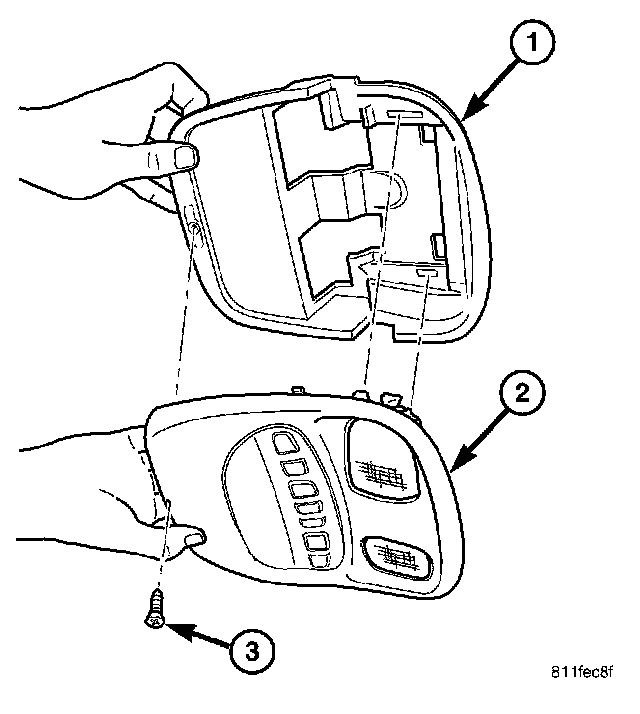 1
2
3
811fec8f