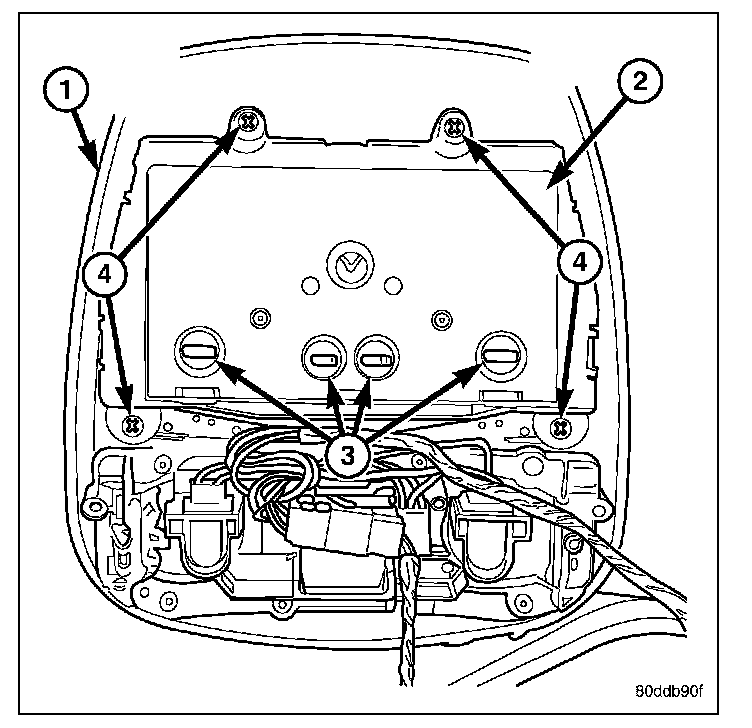 1
2
4
4
3
80ddb90f