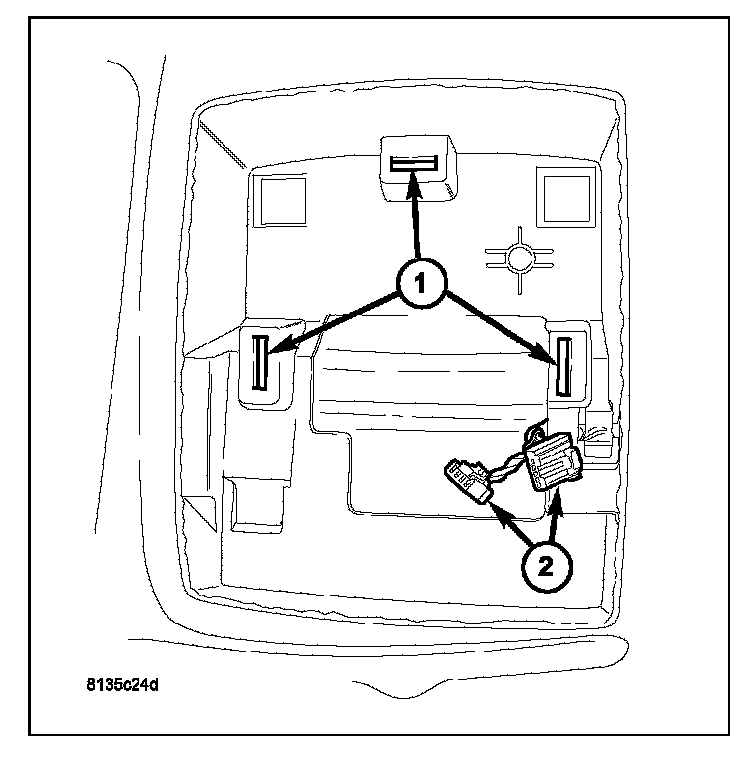 1

2

8135c24d