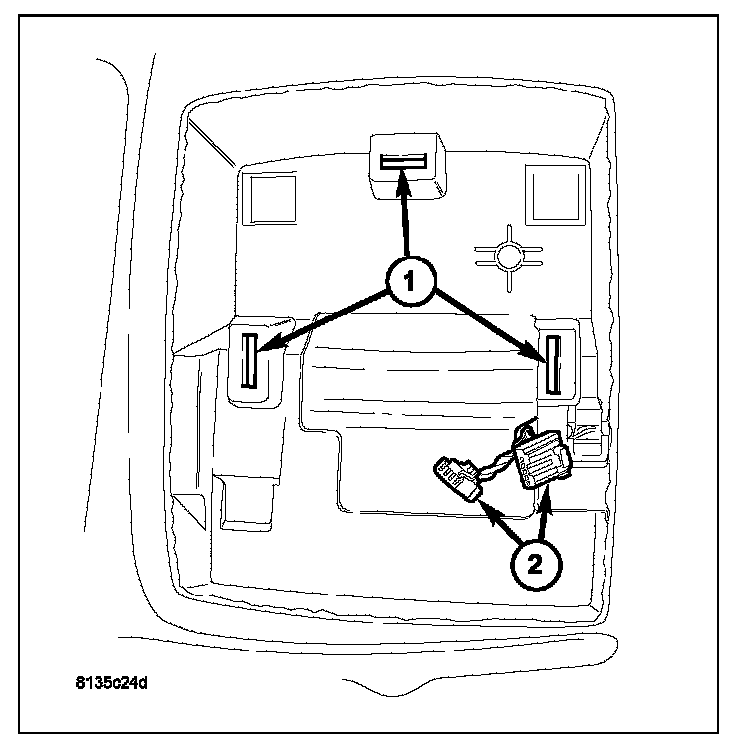 1

2

8135c24d