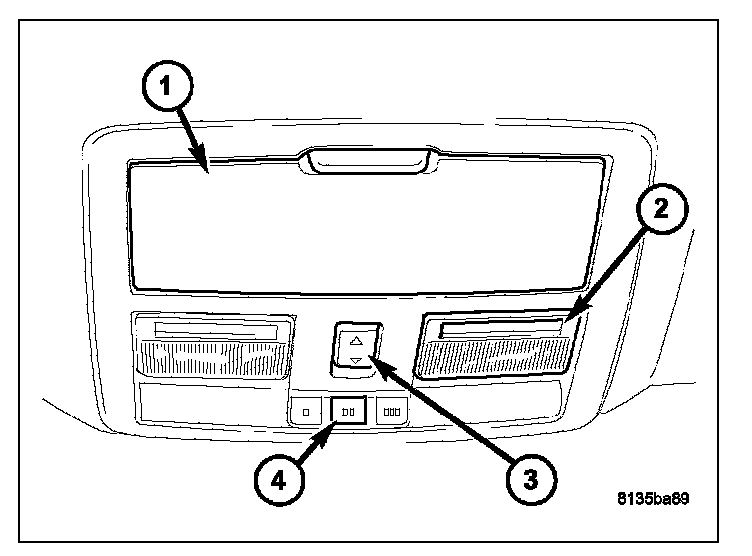 1
2
3
4
8135ba89