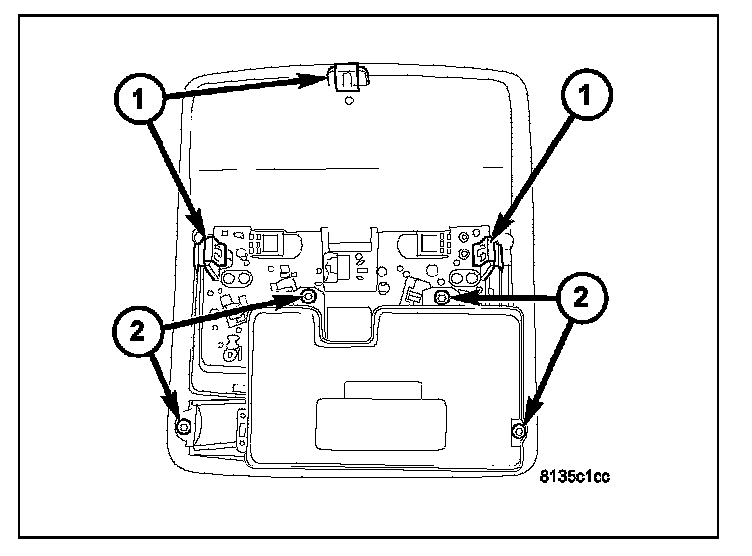 1
1
2
2
8135c1cc