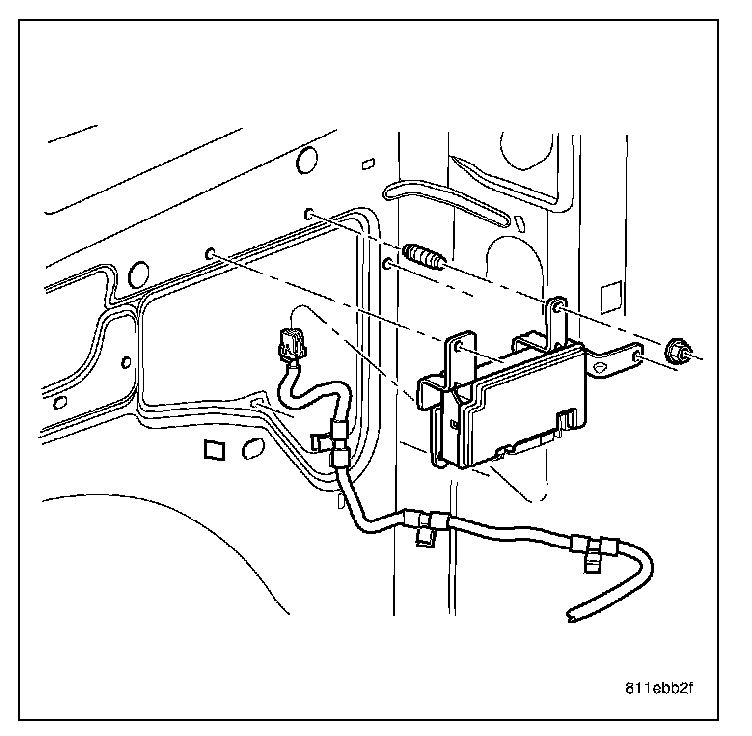 811ebb2f