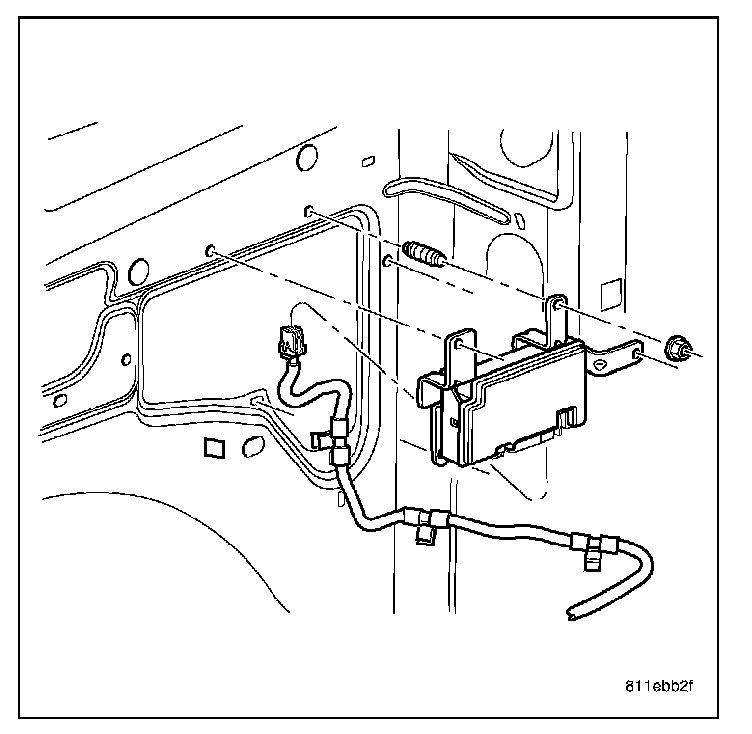 811ebb2f