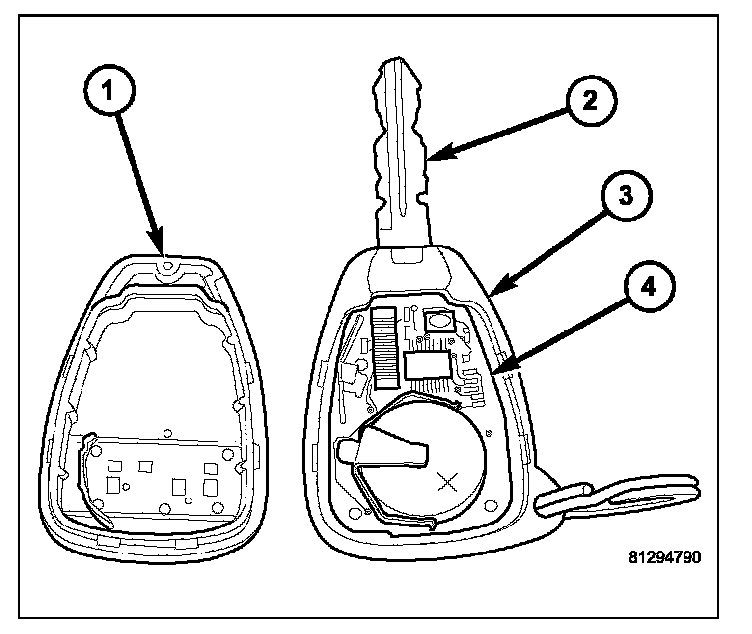 1
2
3
4
81294790