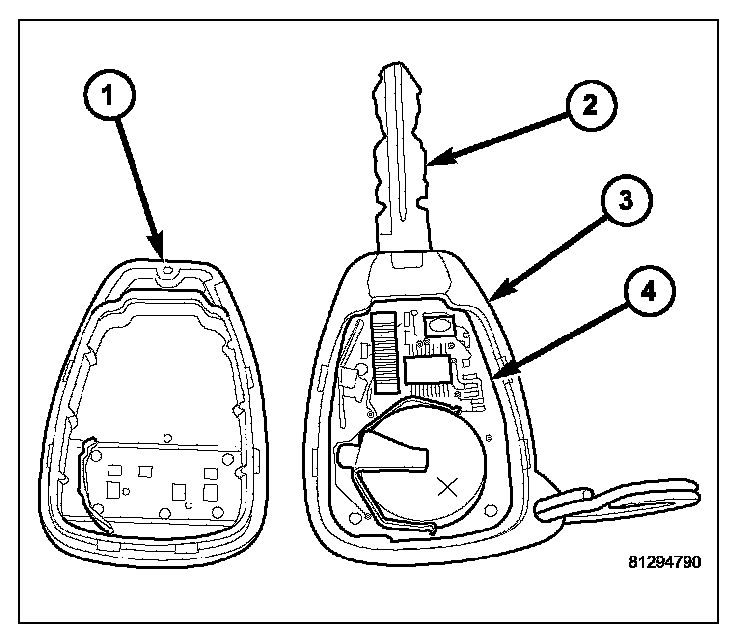 1
2
3
4
81294790