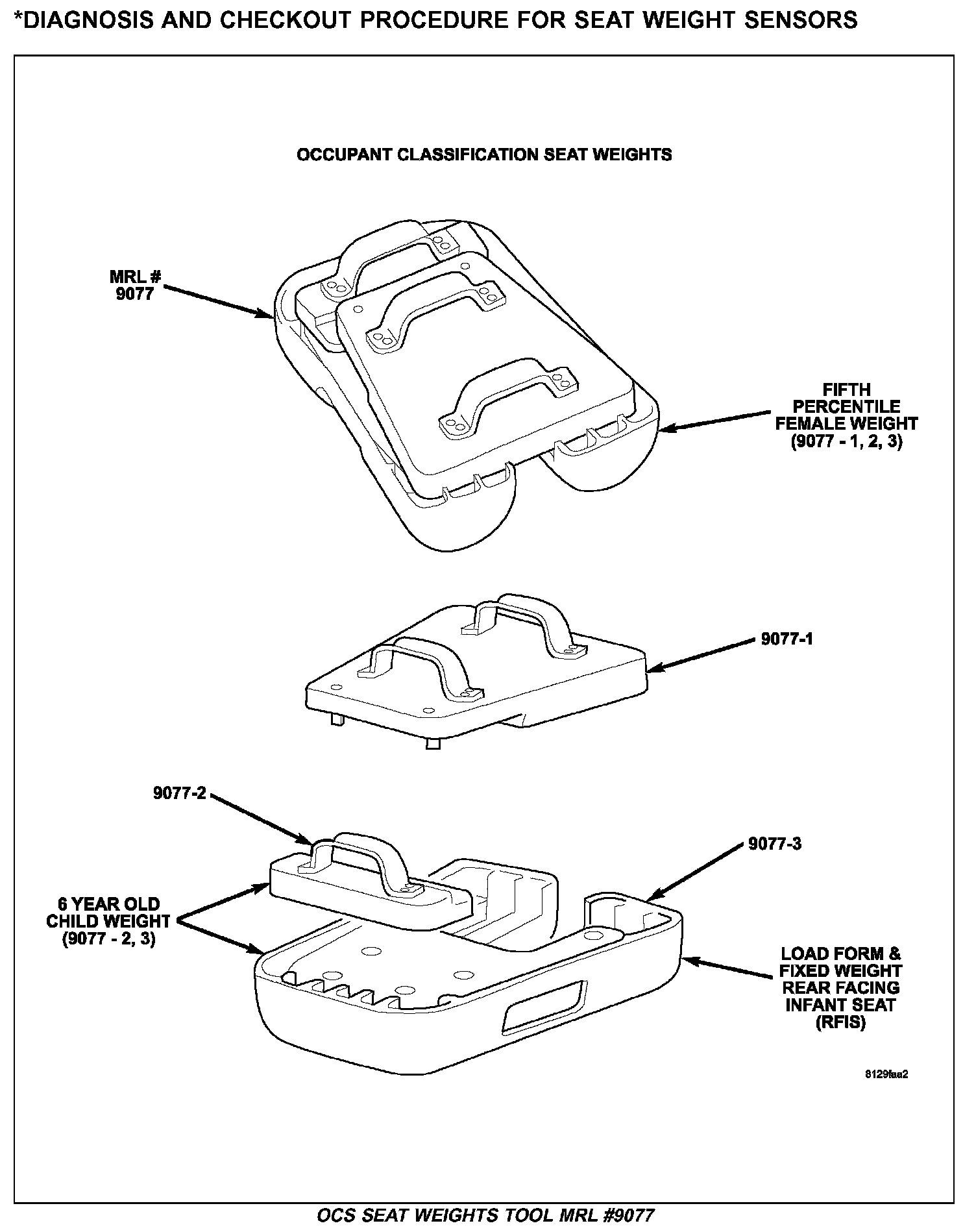 *DIAGNOSIS AND CHECKOUT PROCEDURE FOR SEAT WEIGHT SENSORS

OCCUPANT CLASSIFICATION SEAT WEIGHTS

MRL # 9077

FIFTH PERCENTILE FEMALE WEIGHT (9077 - 1, 2, 3)

9077-1

9077-2

9077-3

6 YEAR OLD CHILD WEIGHT (9077 - 2, 3)

LOAD FORM & FIXED WEIGHT REAR FACING INFANT SEAT (RFIS)

8129faa2

OCS SEAT WEIGHTS TOOL MRL #9077