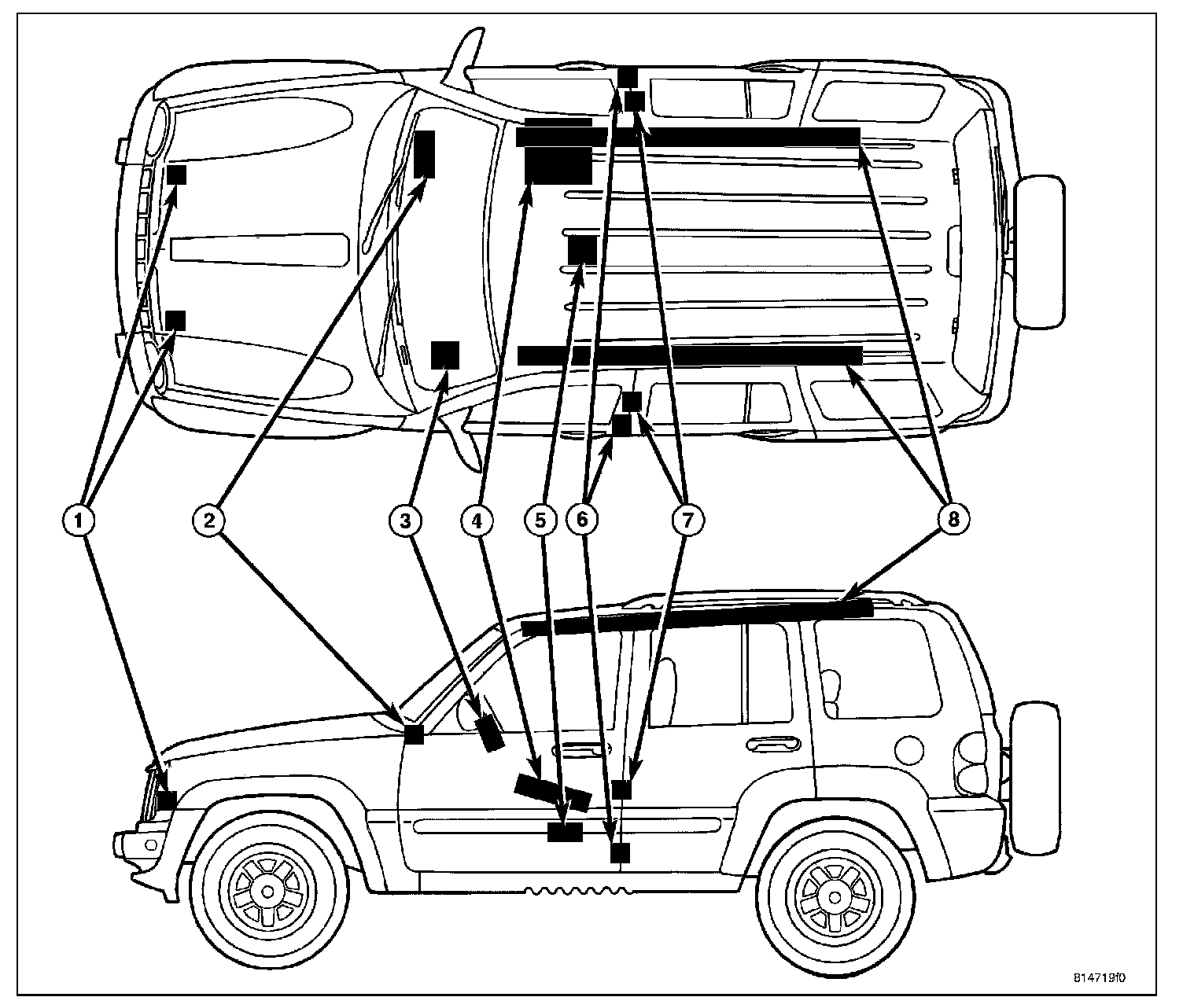 1
2
3
4
5
6
7
8
814719f0