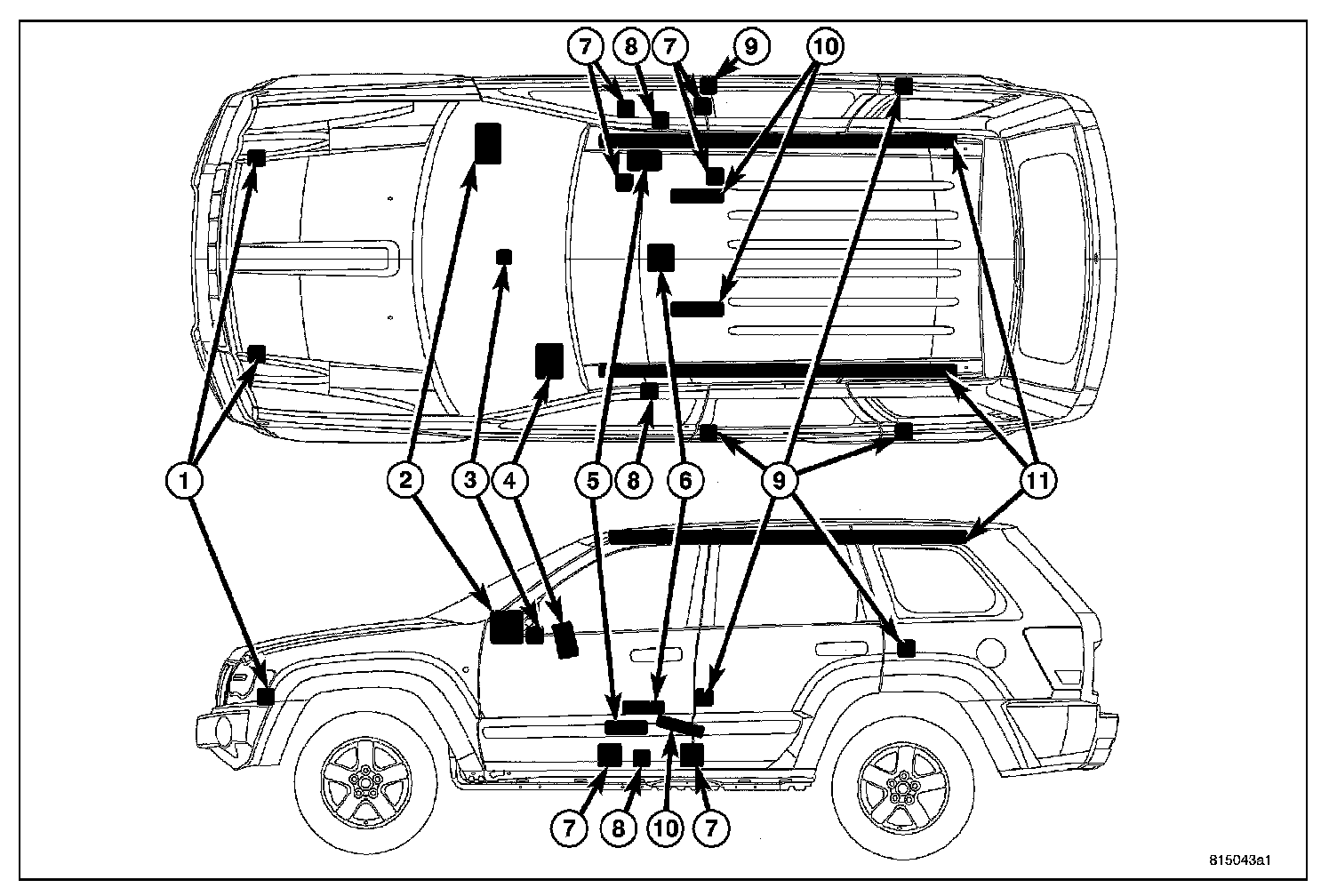 7
8
7
9
10
1
2
3
4
5
8
6
9
11
7
8
10
7
815043a1