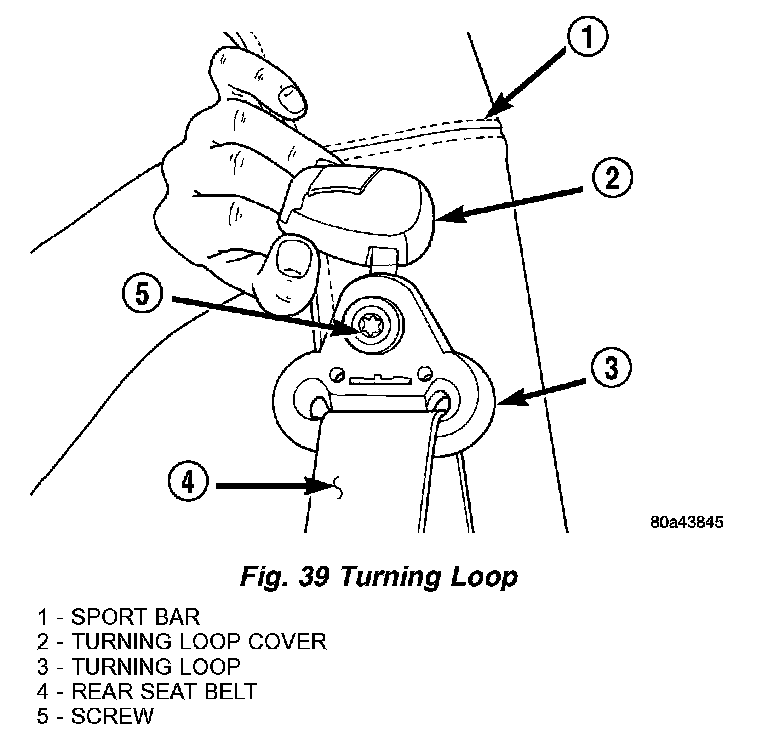 1
2
5
3
4
80a43845

Fig. 39 Turning Loop

1 - SPORT BAR
2 - TURNING LOOP COVER
3 - TURNING LOOP
4 - REAR SEAT BELT
5 - SCREW