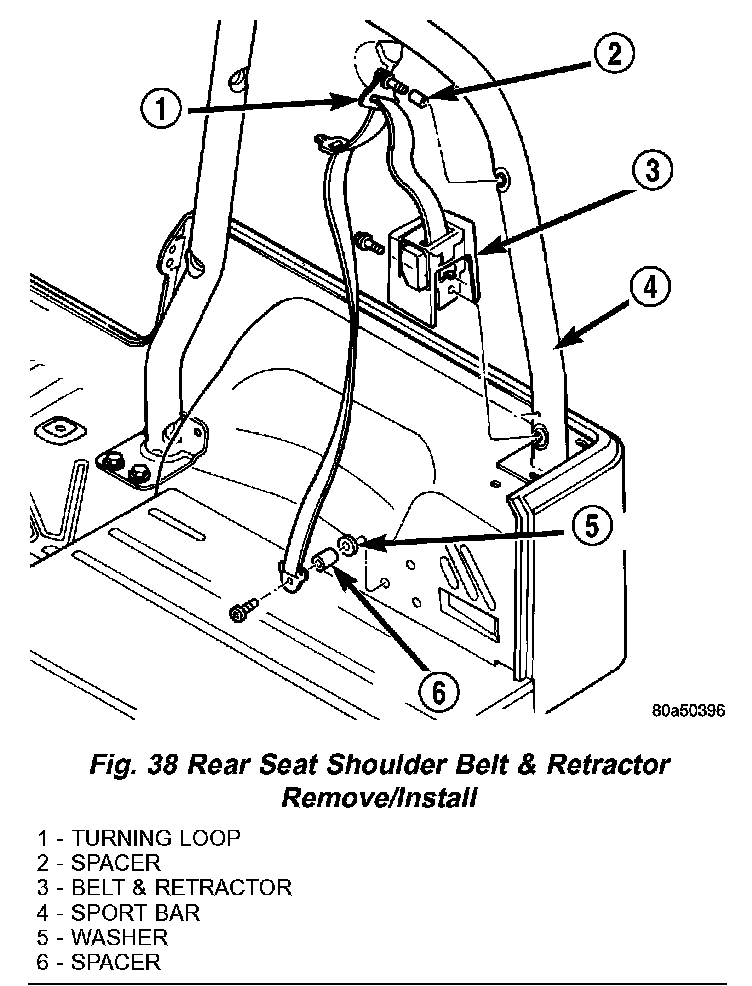 1
2
3
4
5
6
80a50396

Fig. 38 Rear Seat Shoulder Belt & Retractor Remove/Install

1 - TURNING LOOP
2 - SPACER
3 - BELT & RETRACTOR
4 - SPORT BAR
5 - WASHER
6 - SPACER