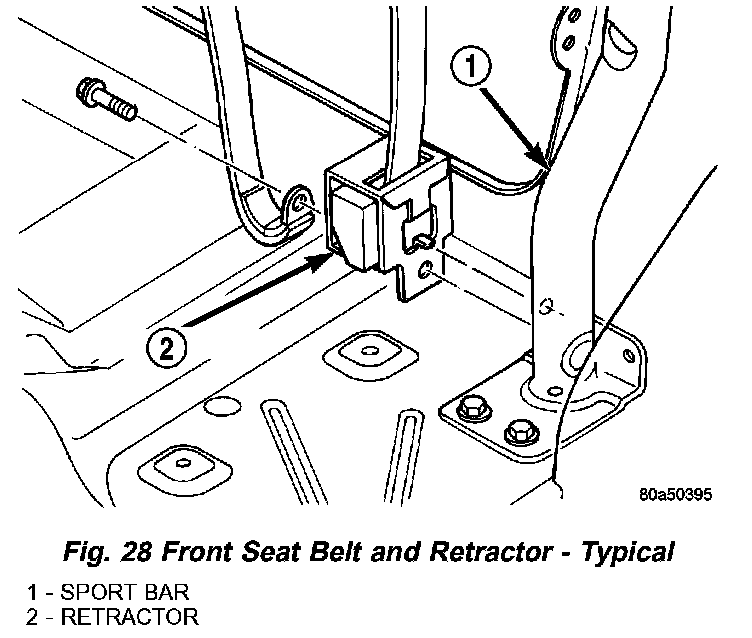 1
2
80a50395

Fig. 28 Front Seat Belt and Retractor - Typical

1 - SPORT BAR
2 - RETRACTOR