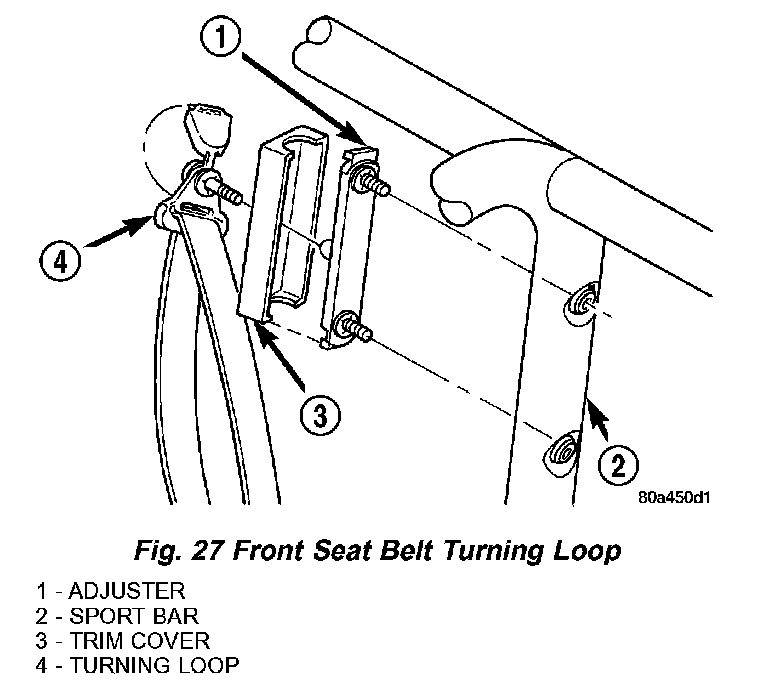 1

4

3

2

80a450d1

Fig. 27 Front Seat Belt Turning Loop

1 - ADJUSTER
2 - SPORT BAR
3 - TRIM COVER
4 - TURNING LOOP