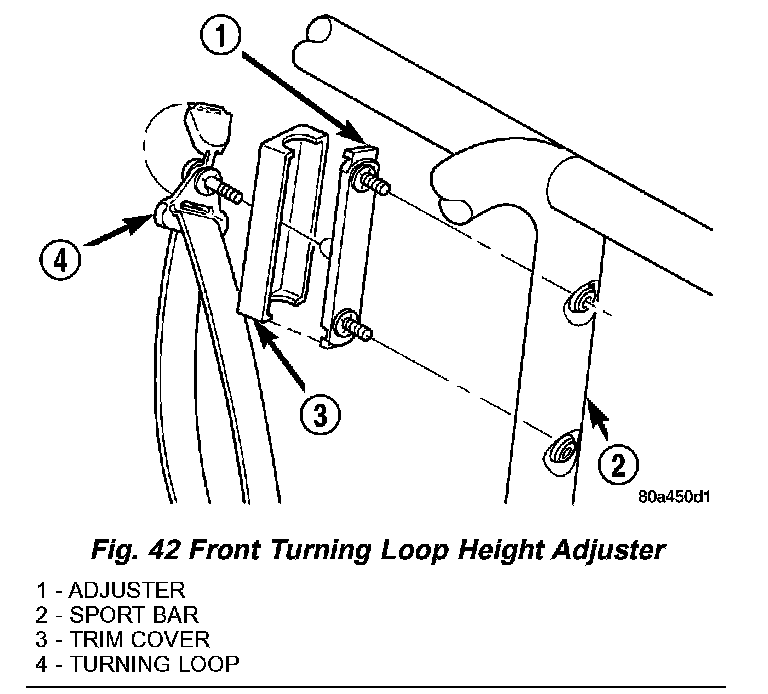 1
4
3
2
80a450d1

Fig. 42 Front Turning Loop Height Adjuster

1 - ADJUSTER
2 - SPORT BAR
3 - TRIM COVER
4 - TURNING LOOP