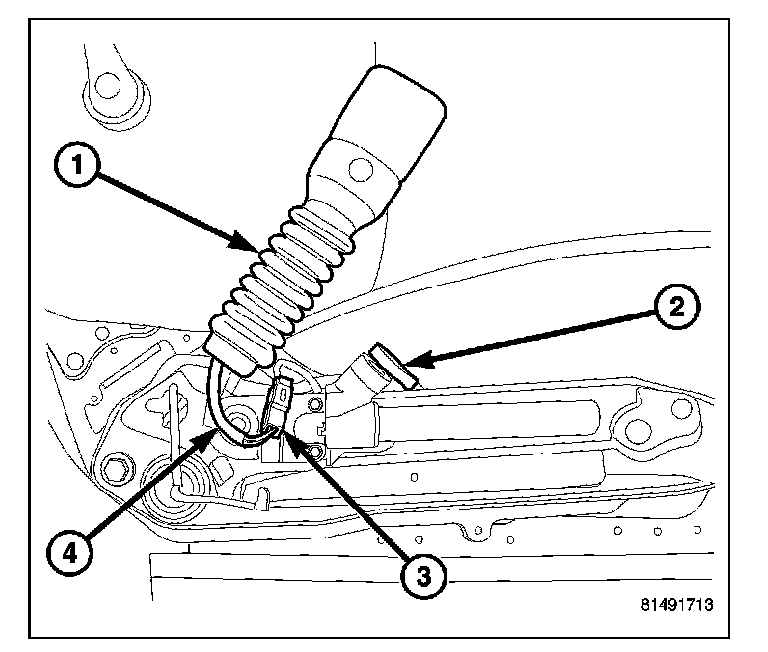 1
2
4
3
81491713