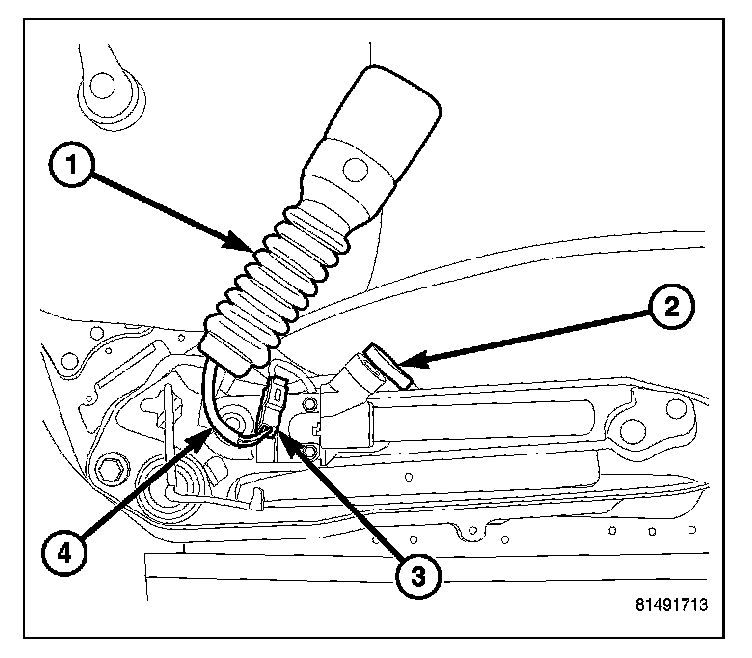 1
2
4
3
81491713