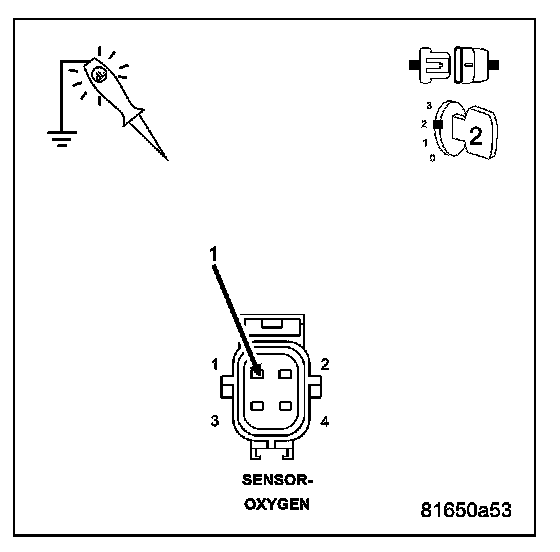 3
2
1
0
2

1

1
2
3
4

SENSOR-
OXYGEN

81650a53