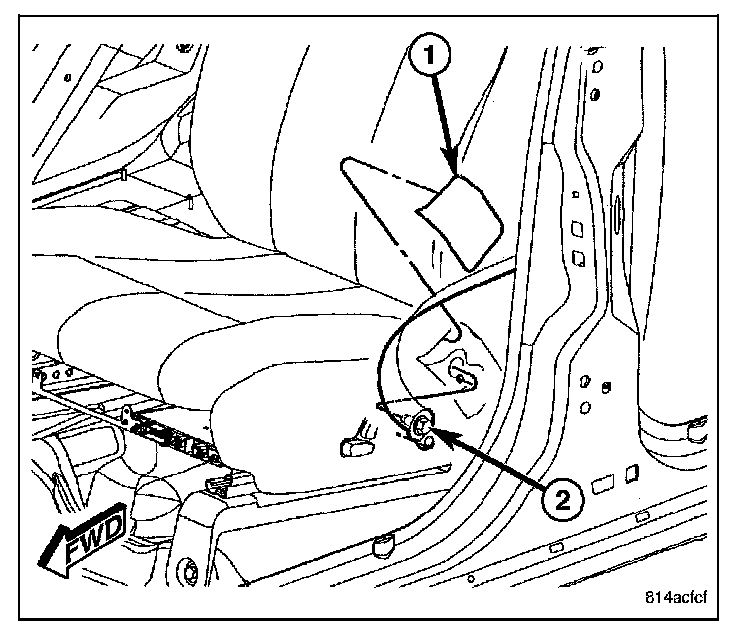 1
2
FWD
814acfcf