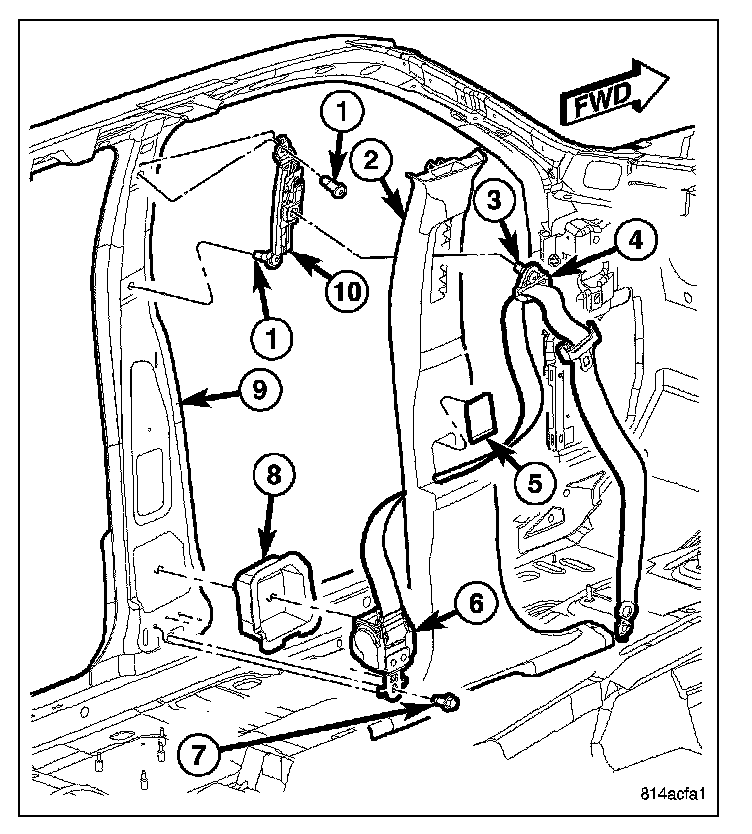 FWD
1
2
3
4
10
1
9
5
8
6
7
814acfa1