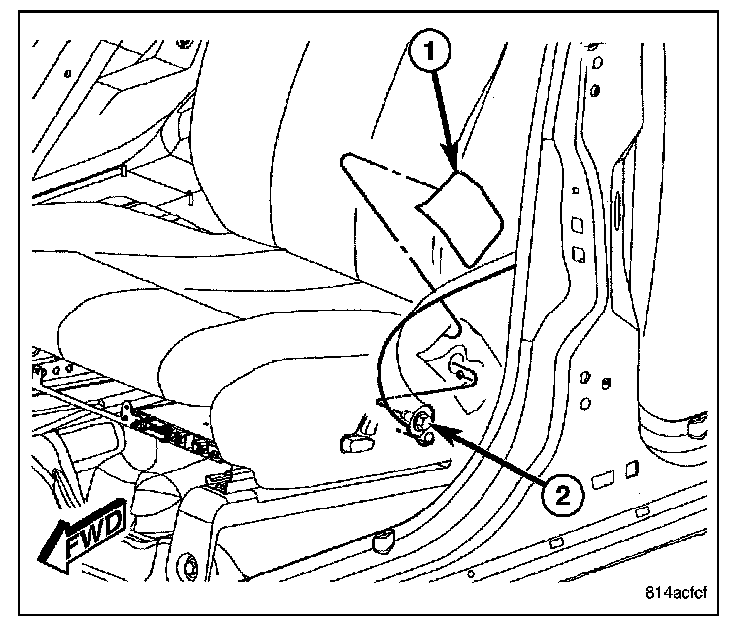 1
2
FWD
814acfcf