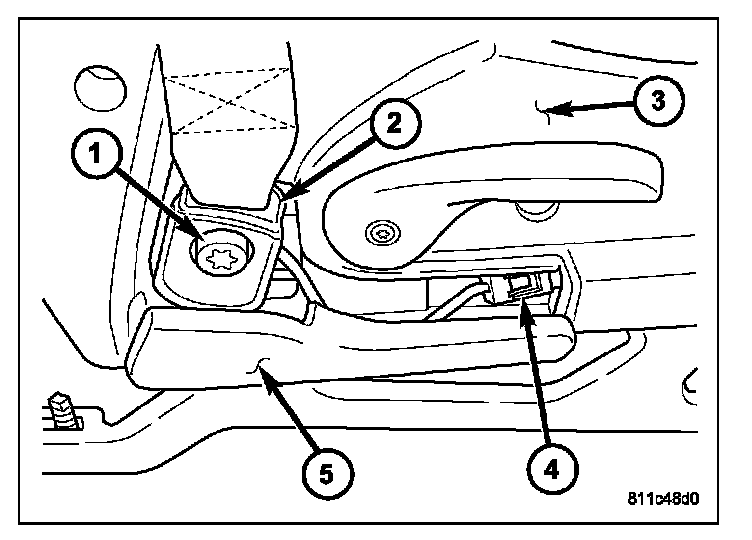 1
2
3
4
5
811c48d0